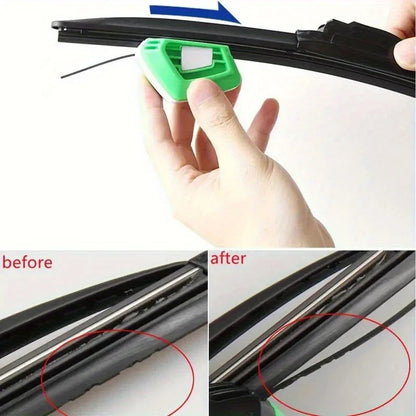 before

after